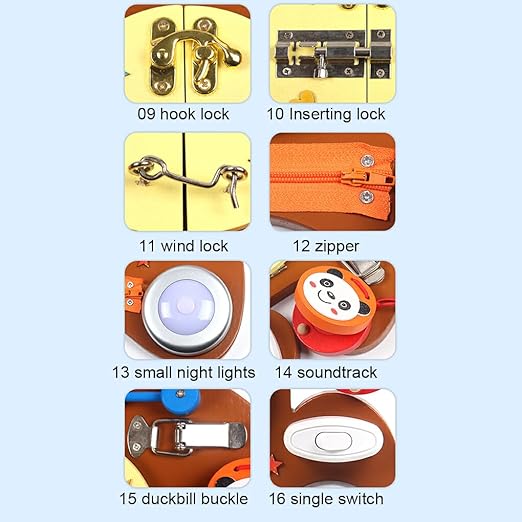 09 hook lock

10 Inserting lock

11 wind lock

12 zipper

13 small night lights

14 soundtrack

15 duckbill buckle

16 single switch